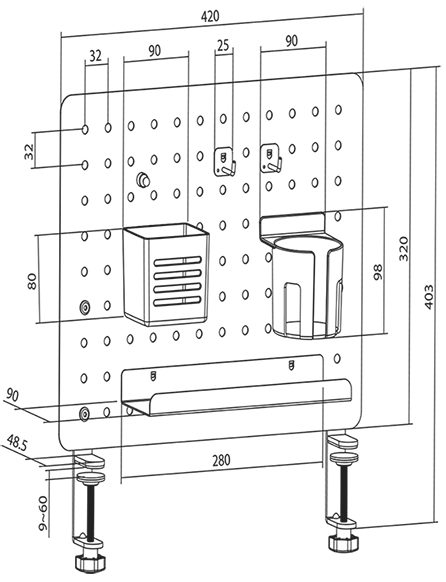 420
32
90
25
90
32
80
98
320
403
90
48.5
280
9~60