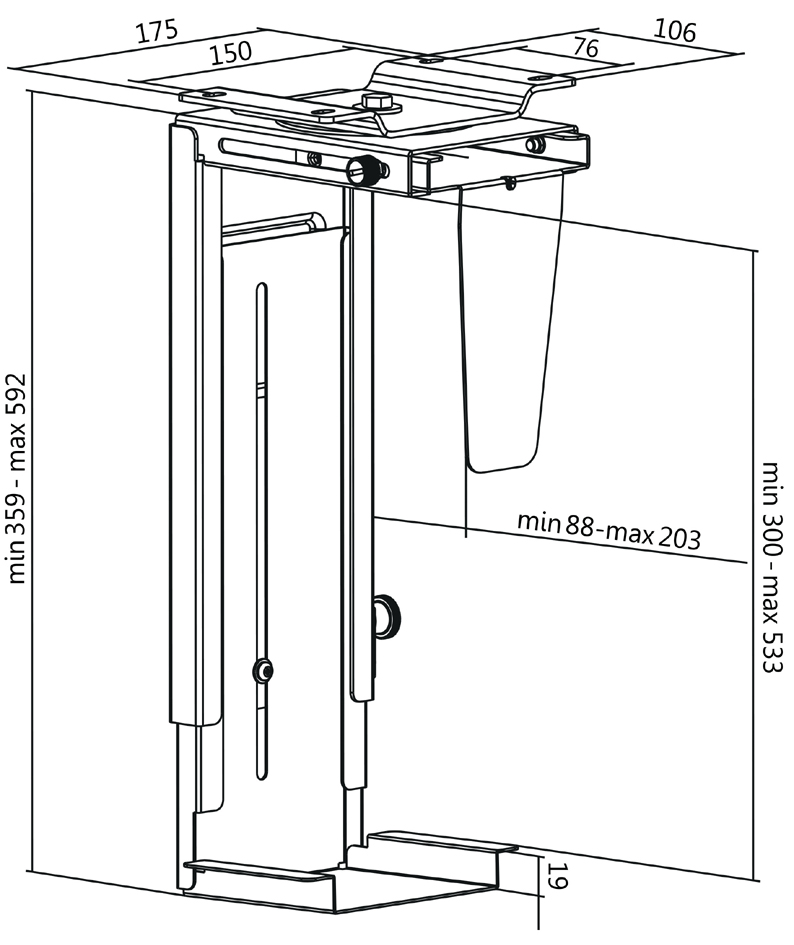 175
150
76
106
min 359 - max 592
min 88-max 203
min 300 - max 533
19