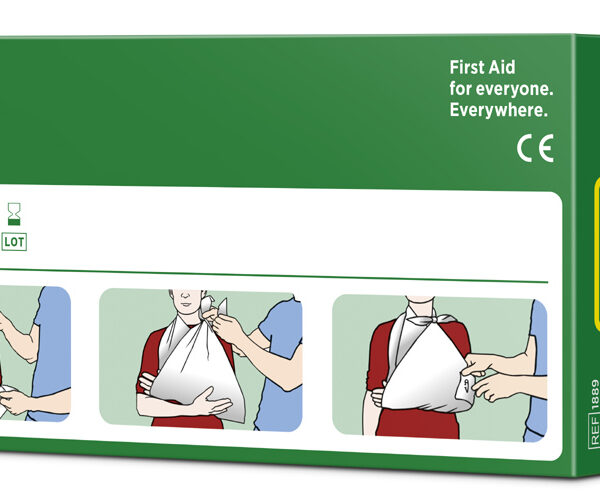 First Aid
for everyone.
Everywhere.

CE

LOT

REF 1889