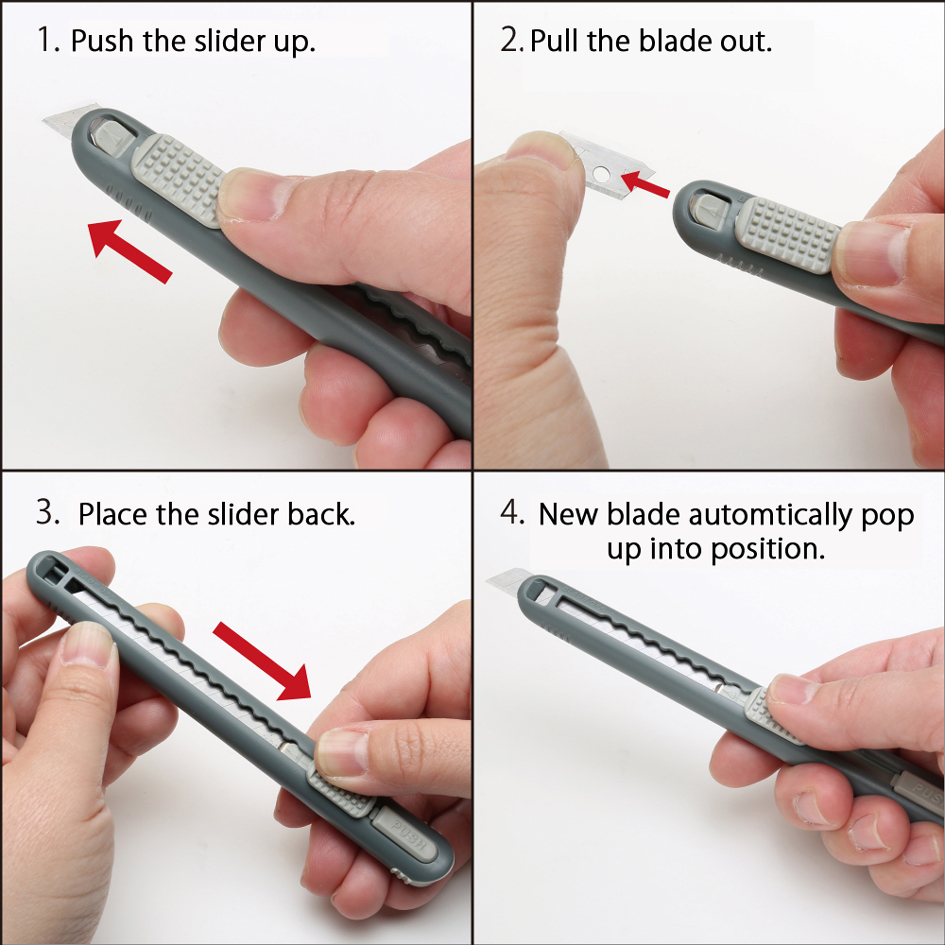 1. Push the slider up.

2. Pull the blade out.

3. Place the slider back.

PUSH

4. New blade automtically pop up into position.