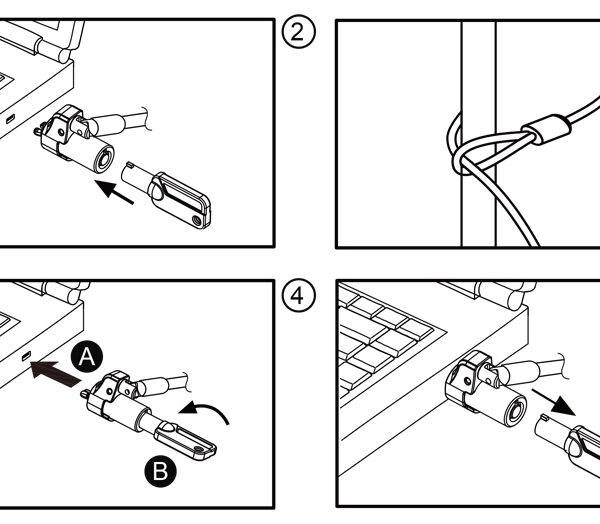 2

4

A

B