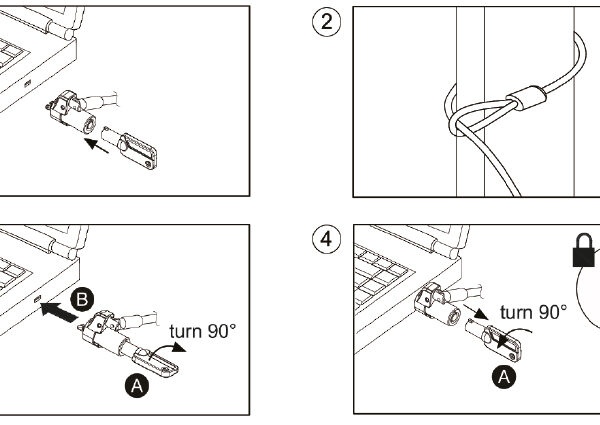 2

B
turn 90°
A

4
turn 90°
A