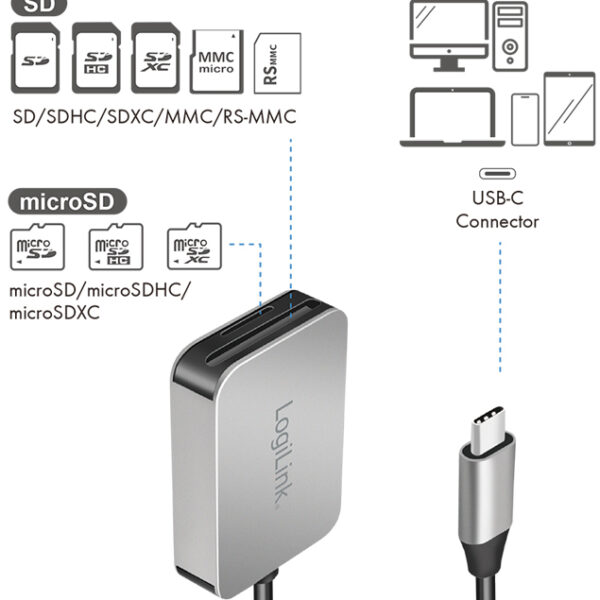 SD

SD

SD HC

SD XC

MMC micro

RS MMC

SD/SDHC/SDXC/MMC/RS-MMC

microSD

micro SD

micro SD HC

micro SD XC

microSD/microSDHC/ microSDXC

USB-C Connector

LogiLink.