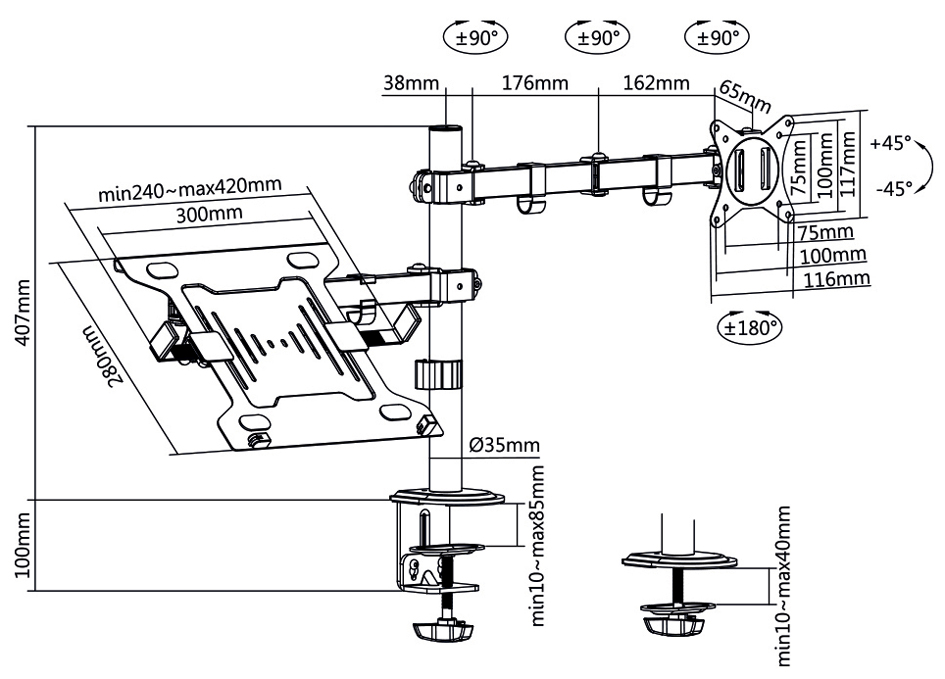 ±90°
±90°
±90°
38mm
176mm
162mm
65mm
+45°
-45°
75mm
100mm
117mm
75mm
100mm
116mm
±180°
min240~max420mm
300mm
280mm
407mm
Ø35mm
100mm
min10~max85mm
min10~max40mm