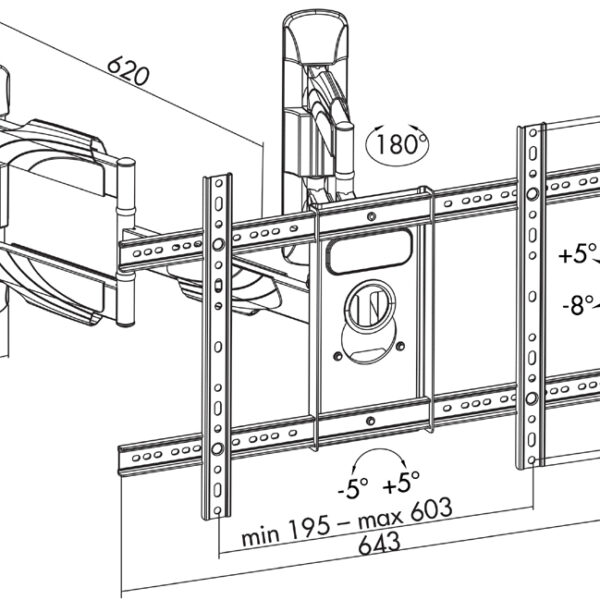 620

180°

+5°

-8°

-5° +5°

min 195 – max 603

643