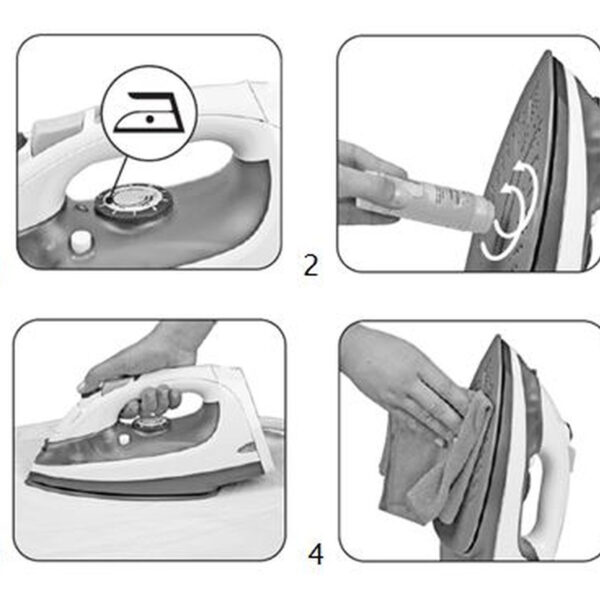 2

4