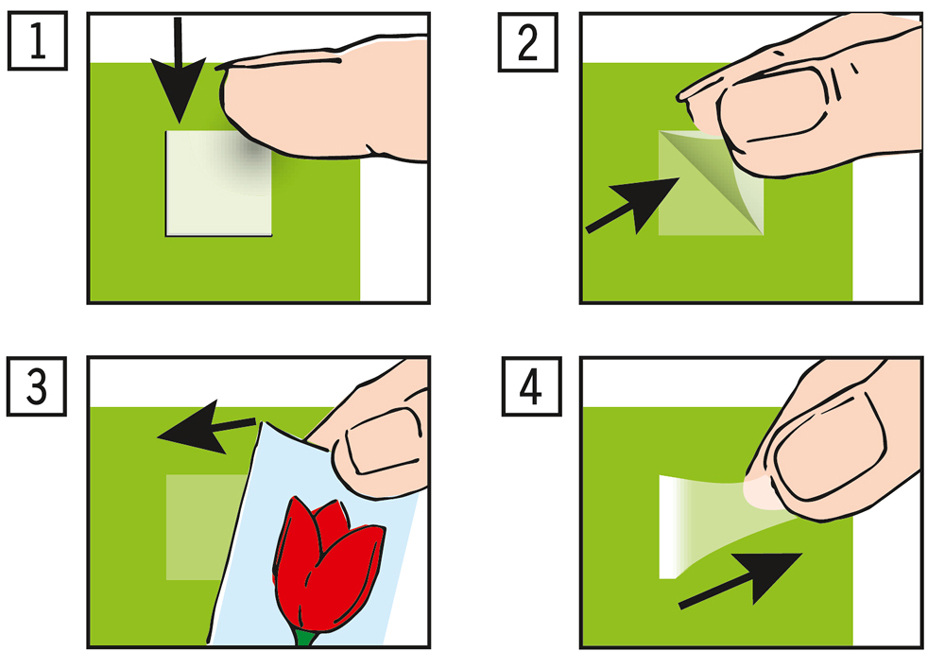 1

2

3

4