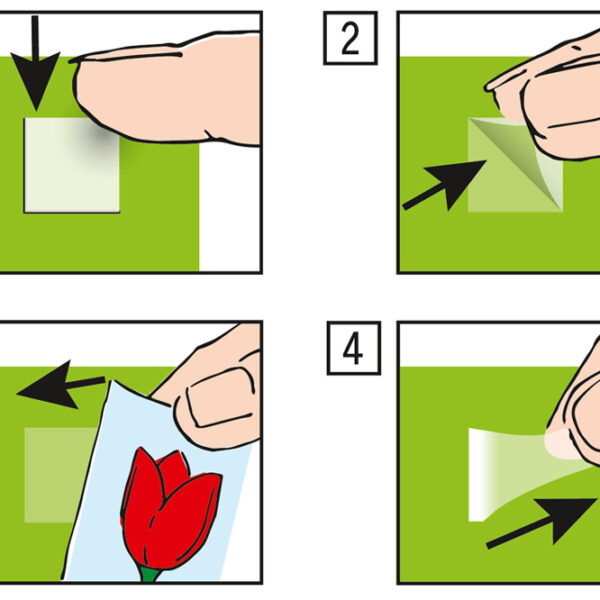 2

4